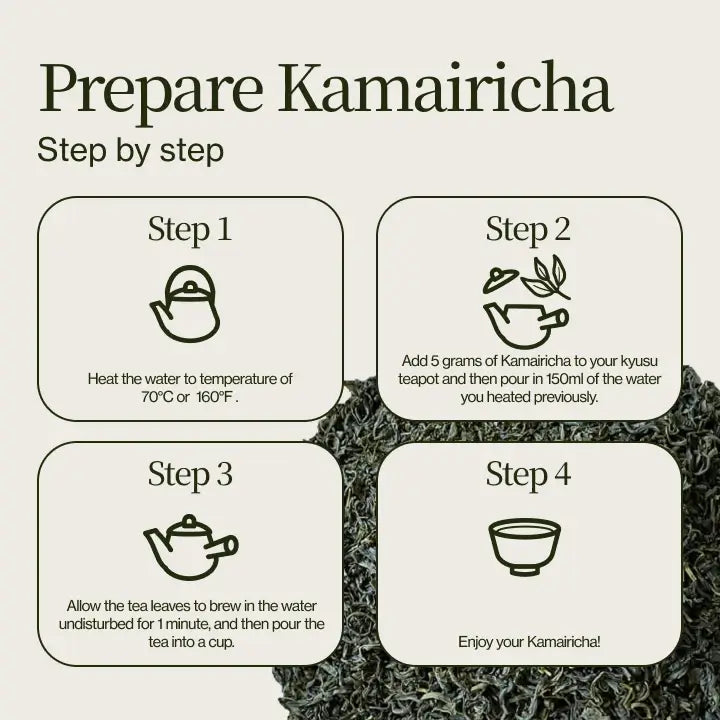 Prepare Kamairicha

Step by step

Step 1

Heat the water to temperature of 70°C or 160°F .

Step 2

Add 5 grams of Kamairicha to your kyusu teapot and then pour in 150ml of the water you heated previously.

Step 3

Allow the tea leaves to brew in the water undisturbed for 1 minute, and then pour the tea into a cup.

Step 4

Enjoy your Kamairicha!