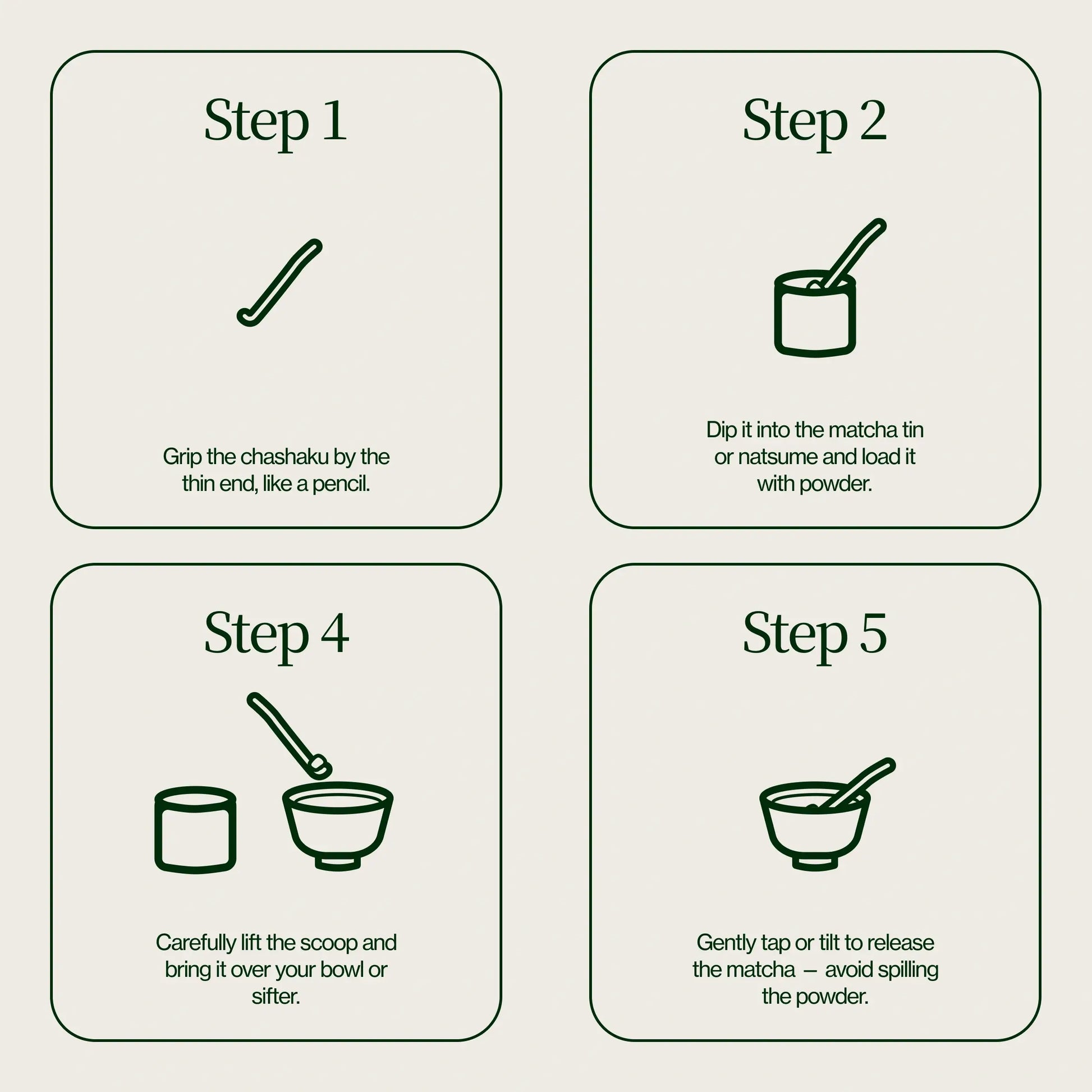 Step 1

Grip the chashaku by the thin end, like a pencil.

Step 2

Dip it into the matcha tin or natsume and load it with powder.

Step 4

Carefully lift the scoop and bring it over your bowl or sifter.

Step 5

Gently tap or tilt to release the matcha – avoid spilling the powder.